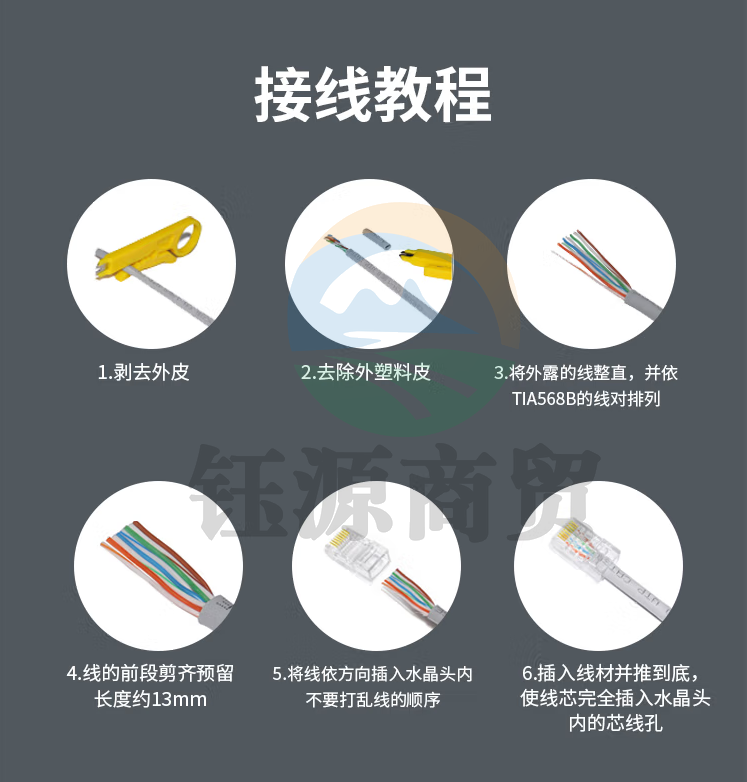 接线教程

1.剥去外皮

2.去除外塑料皮

3.将外露的线整直，并依TIA568B的线对排列

钰源商贸

4.线的前段剪齐预留长度约13mm

5.将线依方向插入水晶头内不要打乱线的顺序

6.插入线材并推到底，使线芯完全插入水晶头内的芯线孔